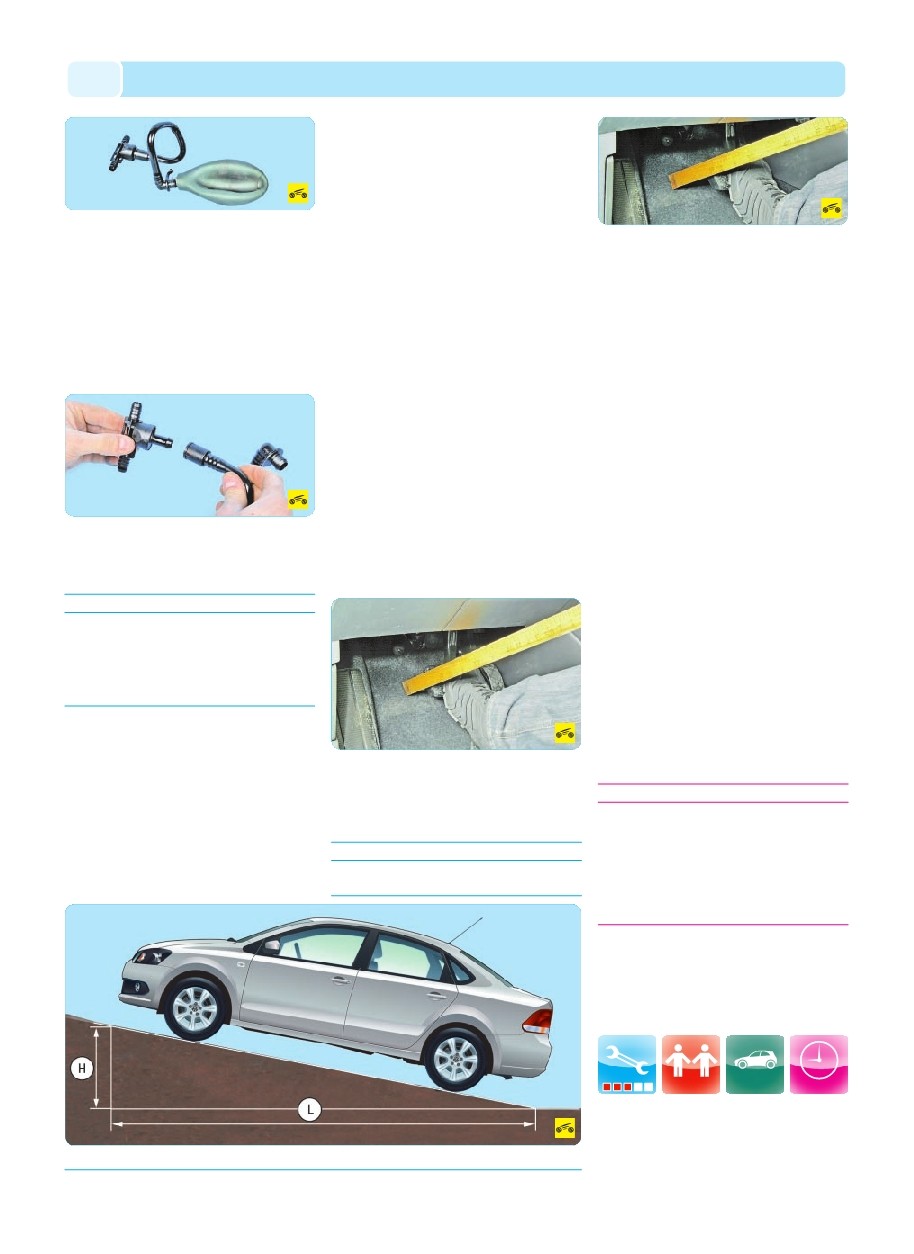 H

L